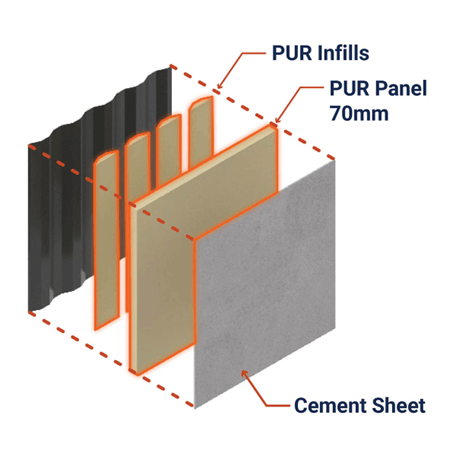 PUR Infills

PUR Panel
70mm

Cement Sheet